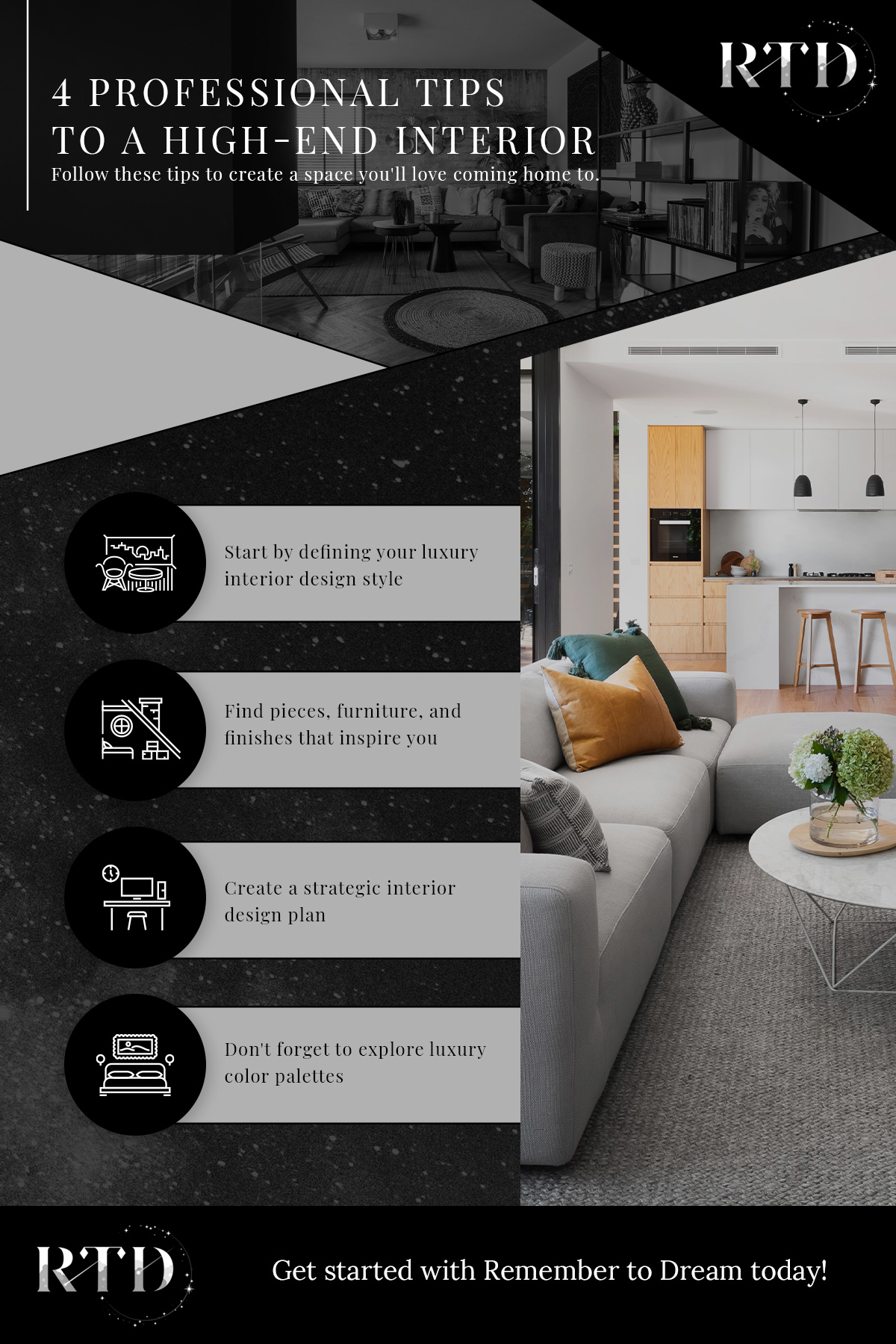 RTD

4 PROFESSIONAL TIPS TO A HIGH-END INTERIOR

Follow these tips to create a space you'll love coming home to.

Start by defining your luxury interior design style

Find pieces, furniture, and finishes that inspire you

Create a strategic interior design plan

Don't forget to explore luxury color palettes

RTD

Get started with Remember to Dream today!