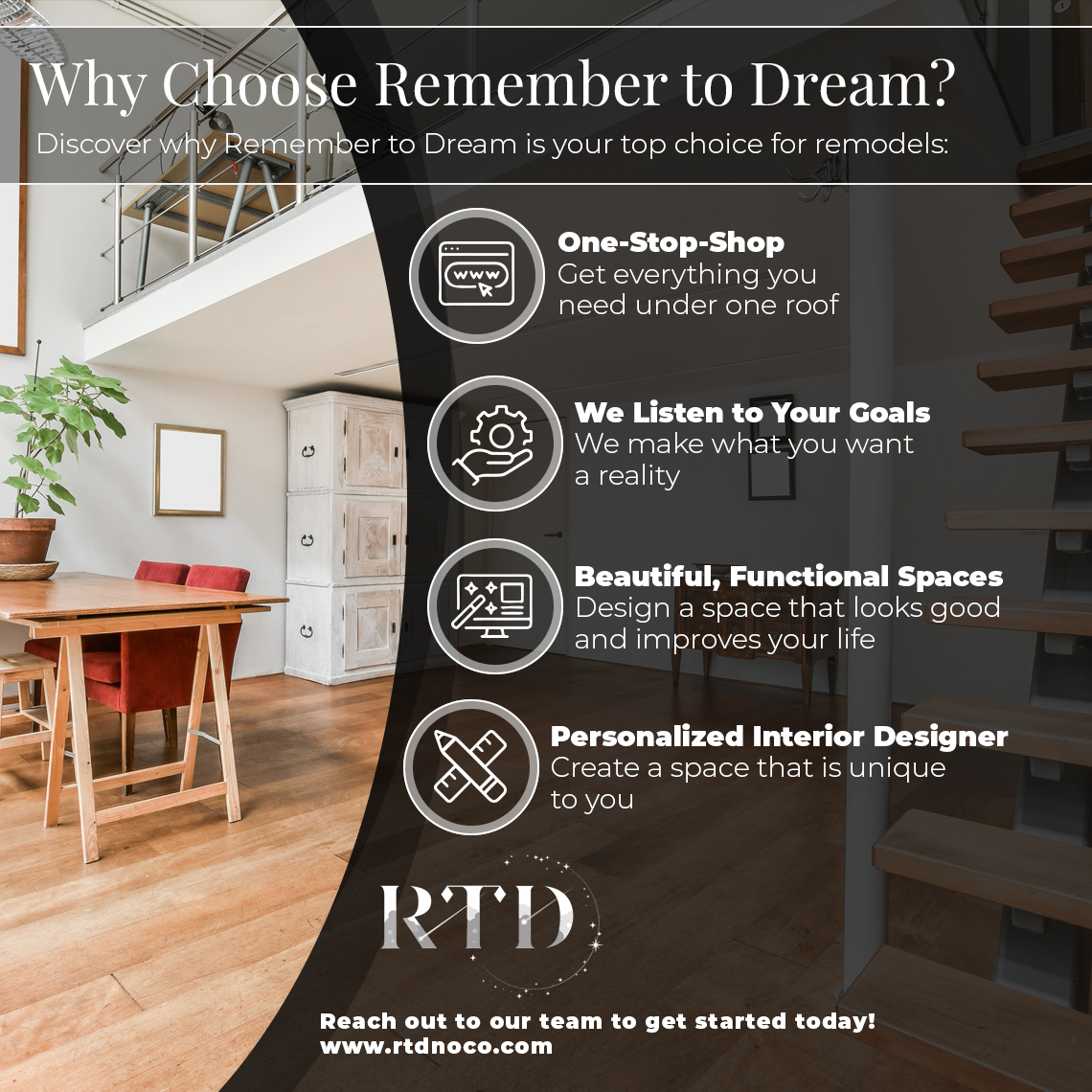 Why Choose Remember to Dream?

Discover why Remember to Dream is your top choice for remodels:

www

One-Stop-Shop
Get everything you need under one roof

We Listen to Your Goals
We make what you want a reality

Beautiful, Functional Spaces
Design a space that looks good and improves your life

Personalized Interior Designer
Create a space that is unique to you

RTD

Reach out to our team to get started today!
www.rtdnoco.com